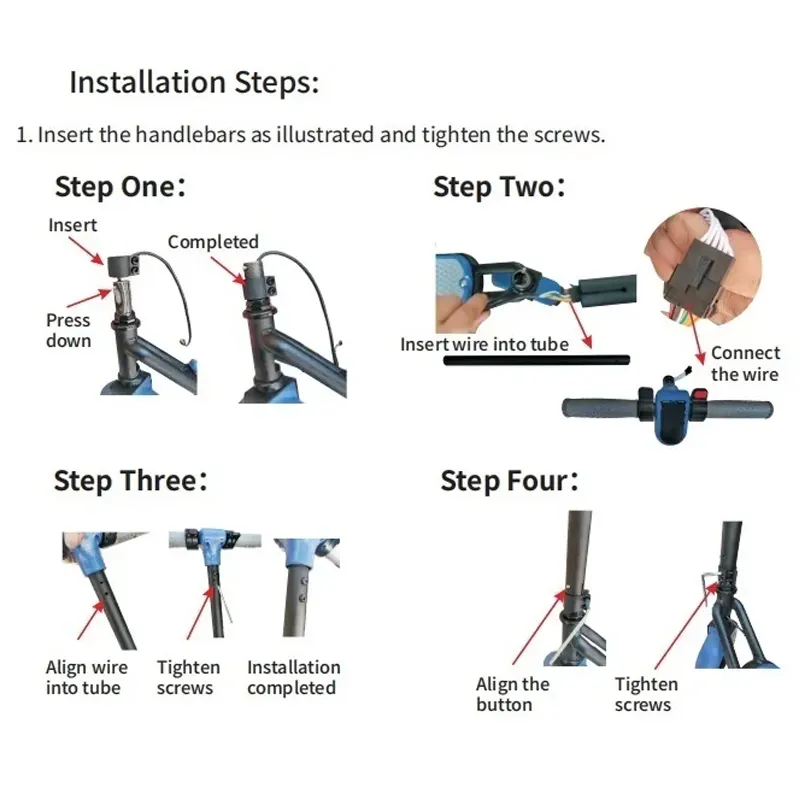 Installation Steps:

1. Insert the handlebars as illustrated and tighten the screws.

Step One:

Insert

Completed

Press down

Step Two:

Insert wire into tube

Connect the wire

Step Three:

Align wire into tube

Tighten screws

Installation completed

Step Four:

Align the button

Tighten screws